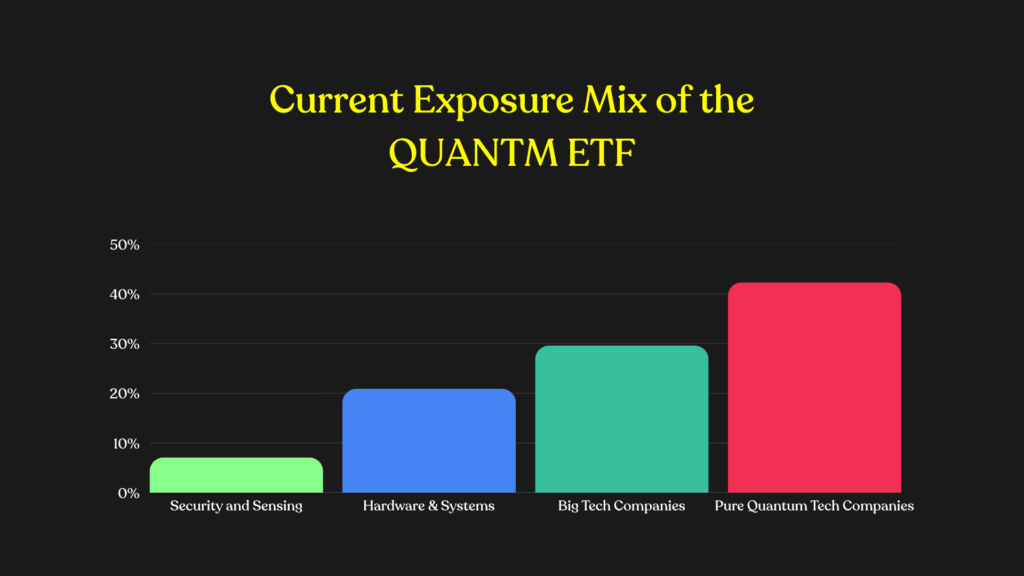 Current Exposure Mix of the QUANTM ETF

50%
40%
30%
20%
10%
0%

Security and Sensing
Hardware & Systems
Big Tech Companies
Pure Quantum Tech Companies